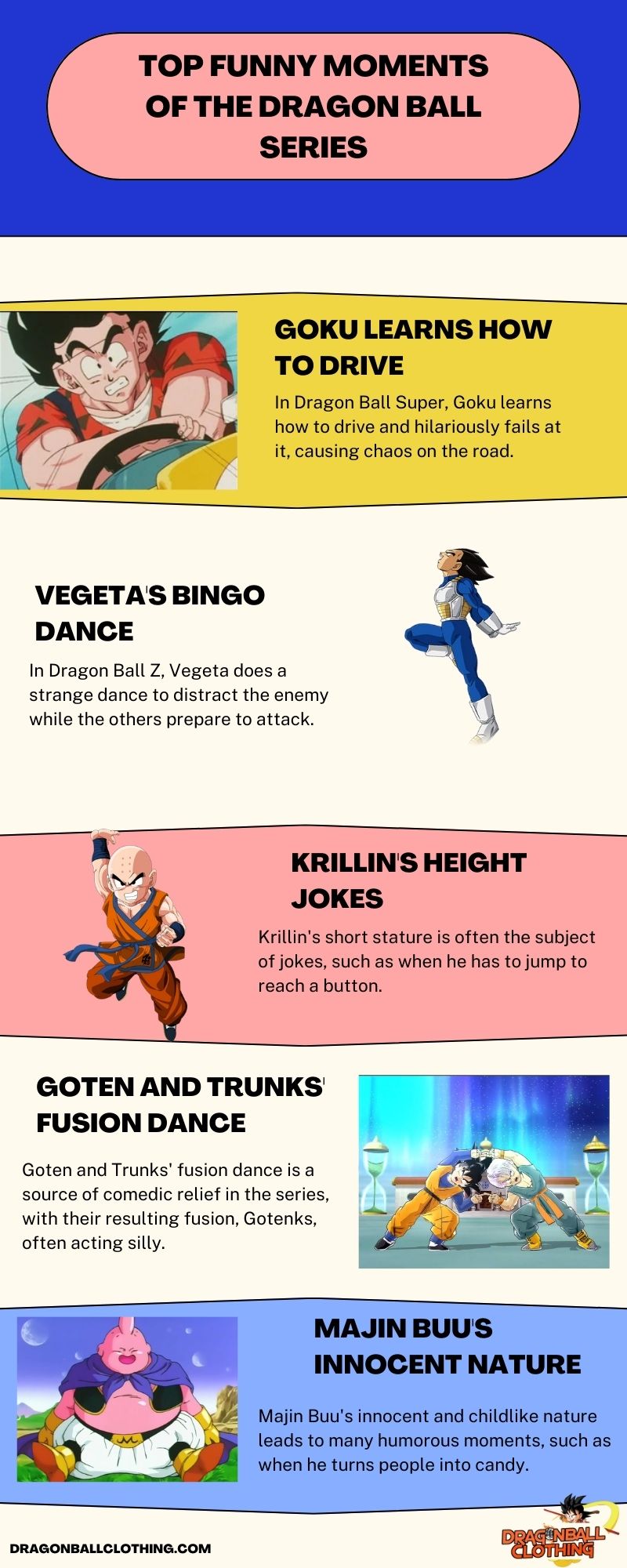 TOP FUNNY MOMENTS OF THE DRAGON BALL SERIES

GOKU LEARNS HOW TO DRIVE

In Dragon Ball Super, Goku learns how to drive and hilariously fails at it, causing chaos on the road.

VEGETA'S BINGO DANCE

In Dragon Ball Z, Vegeta does a strange dance to distract the enemy while the others prepare to attack.

KRILLIN'S HEIGHT JOKES

Krillin's short stature is often the subject of jokes, such as when he has to jump to reach a button.

GOTEN AND TRUNKS' FUSION DANCE

Goten and Trunks' fusion dance is a source of comedic relief in the series, with their resulting fusion, Gotenks, often acting silly.

MAJIN BUU'S INNOCENT NATURE

Majin Buu's innocent and childlike nature leads to many humorous moments, such as when he turns people into candy.

DRAGONBALLCLOTHING.COM

DRAGONBALL CLOTHING