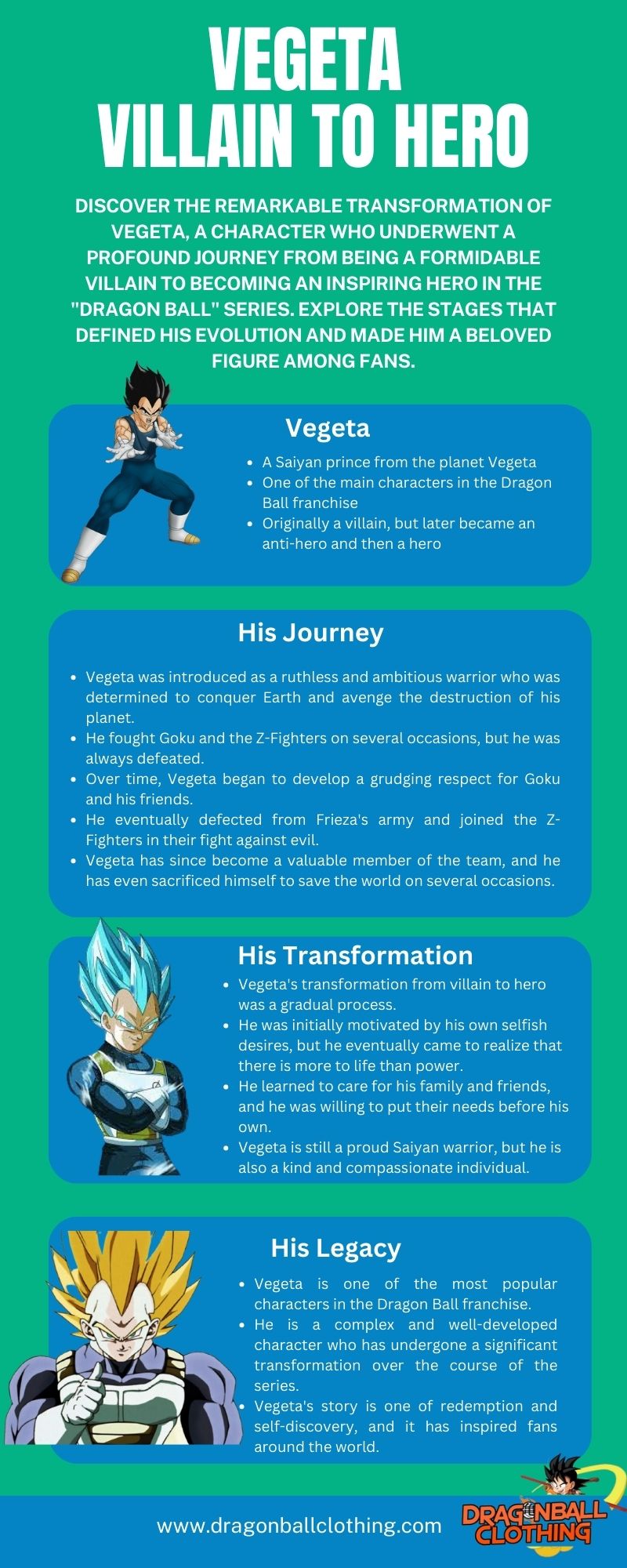 VEGETA
VILLAIN TO HERO

DISCOVER THE REMARKABLE TRANSFORMATION OF VEGETA, A CHARACTER WHO UNDERWENT A PROFOUND JOURNEY FROM BEING A FORMIDABLE VILLAIN TO BECOMING AN INSPIRING HERO IN THE "DRAGON BALL" SERIES. EXPLORE THE STAGES THAT DEFINED HIS EVOLUTION AND MADE HIM A BELOVED FIGURE AMONG FANS.

Vegeta

- A Saiyan prince from the planet Vegeta
- One of the main characters in the Dragon Ball franchise
- Originally a villain, but later became an anti-hero and then a hero

His Journey

- Vegeta was introduced as a ruthless and ambitious warrior who was determined to conquer Earth and avenge the destruction of his planet.
- He fought Goku and the Z-Fighters on several occasions, but he was always defeated.
- Over time, Vegeta began to develop a grudging respect for Goku and his friends.
- He eventually defected from Frieza's army and joined the Z-Fighters in their fight against evil.
- Vegeta has since become a valuable member of the team, and he has even sacrificed himself to save the world on several occasions.

His Transformation

- Vegeta's transformation from villain to hero was a gradual process.
- He was initially motivated by his own selfish desires, but he eventually came to realize that there is more to life than power.
- He learned to care for his family and friends, and he was willing to put their needs before his own.
- Vegeta is still a proud Saiyan warrior, but he is also a kind and compassionate individual.

His Legacy

- Vegeta is one of the most popular characters in the Dragon Ball franchise.
- He is a complex and well-developed character who has undergone a significant transformation over the course of the series.
- Vegeta's story is one of redemption and self-discovery, and it has inspired fans around the world.

www.dragonballclothing.com

DRAGONBALL CLOTHING