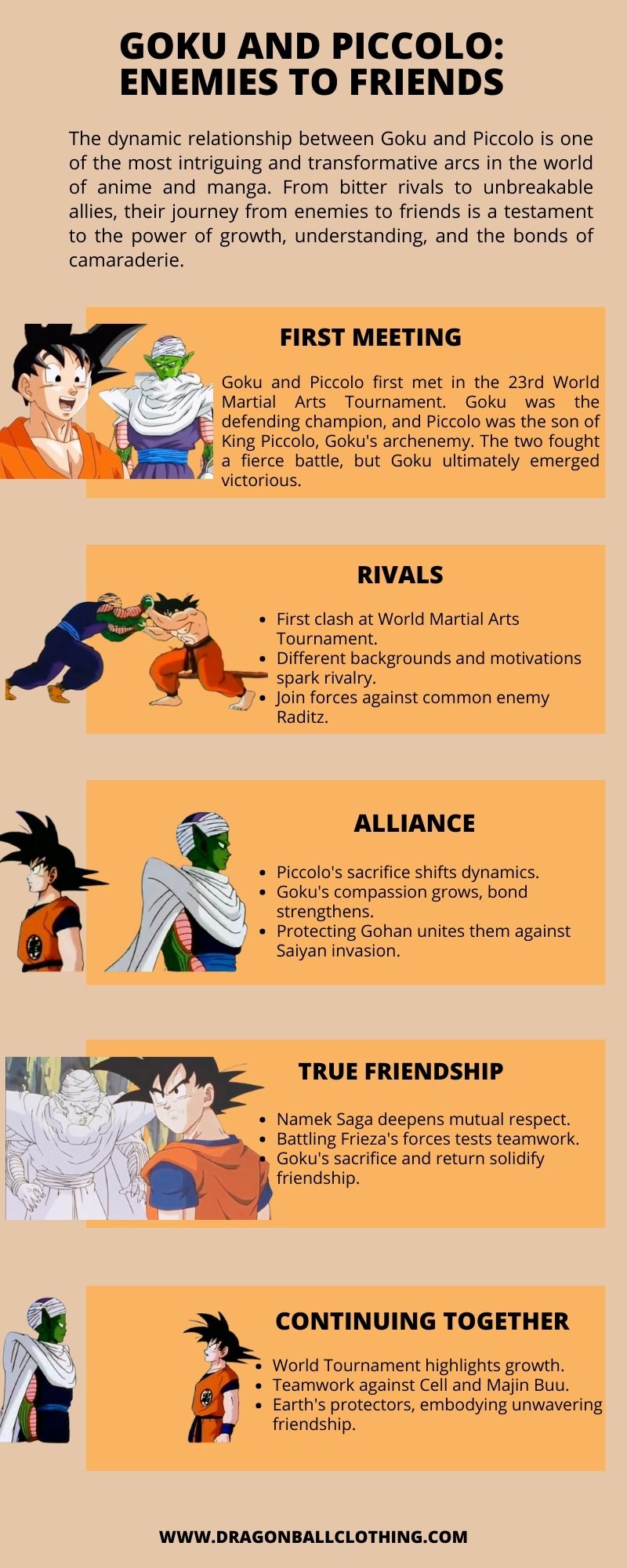 GOKU AND PICCOLO: ENEMIES TO FRIENDS

The dynamic relationship between Goku and Piccolo is one of the most intriguing and transformative arcs in the world of anime and manga. From bitter rivals to unbreakable allies, their journey from enemies to friends is a testament to the power of growth, understanding, and the bonds of camaraderie.

FIRST MEETING

Goku and Piccolo first met in the 23rd World Martial Arts Tournament. Goku was the defending champion, and Piccolo was the son of King Piccolo, Goku's archenemy. The two fought a fierce battle, but Goku ultimately emerged victorious.

RIVALS

- First clash at World Martial Arts Tournament.
- Different backgrounds and motivations spark rivalry.
- Join forces against common enemy Raditz.

ALLIANCE

- Piccolo's sacrifice shifts dynamics.
- Goku's compassion grows, bond strengthens.
- Protecting Gohan unites them against Saiyan invasion.

TRUE FRIENDSHIP

- Namek Saga deepens mutual respect.
- Battling Frieza's forces tests teamwork.
- Goku's sacrifice and return solidify friendship.

CONTINUING TOGETHER

- World Tournament highlights growth.
- Teamwork against Cell and Majin Buu.
- Earth's protectors, embodying unwavering friendship.

WWW.DRAGONBALLCLOTHING.COM